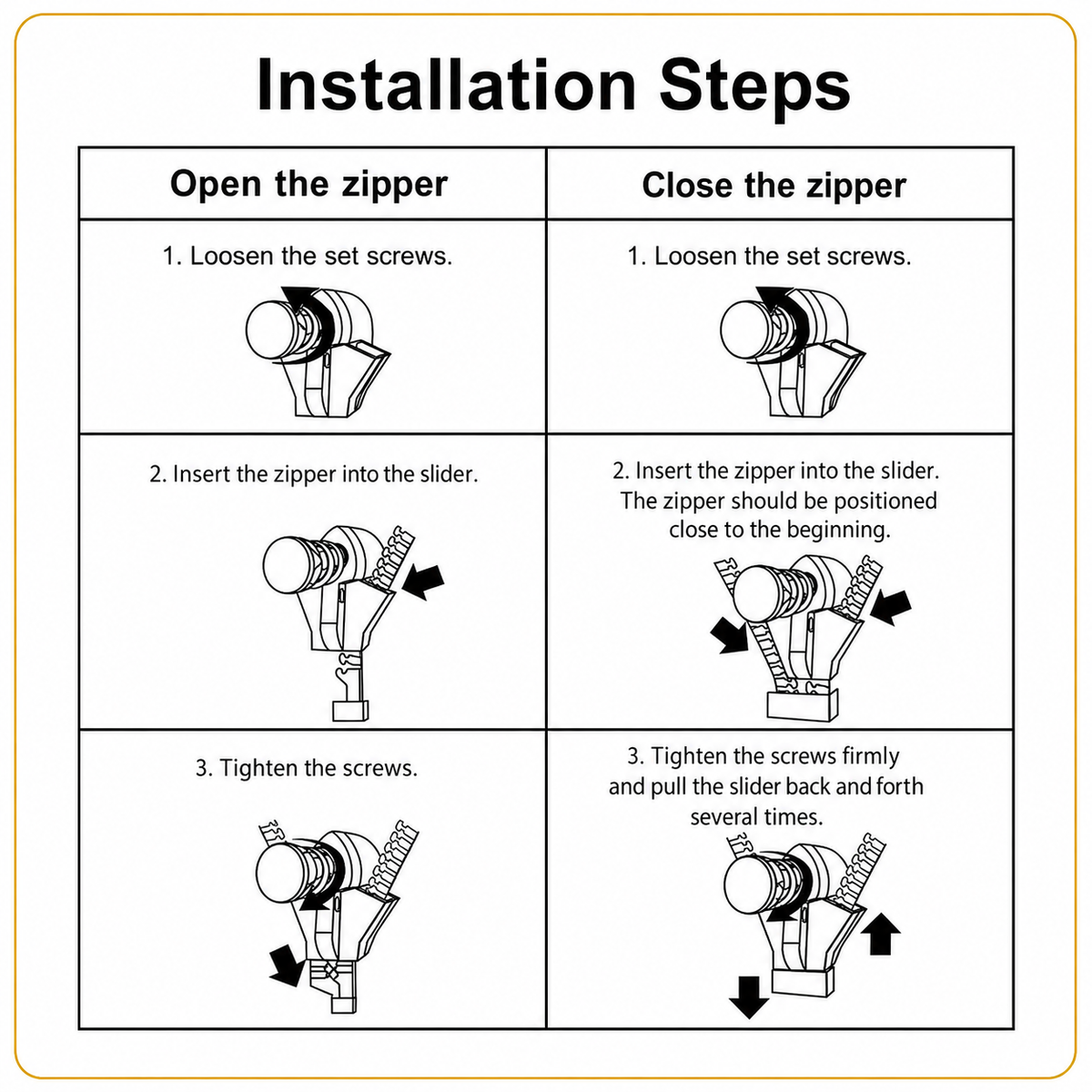 Installation Steps

| Open the zipper | Close the zipper |
|---|---|
| 1. Loosen the set screws. | 1. Loosen the set screws. |
| 2. Insert the zipper into the slider. | 2. Insert the zipper into the slider. The zipper should be positioned close to the beginning. |
| 3. Tighten the screws. | 3. Tighten the screws firmly and pull the slider back and forth several times. |