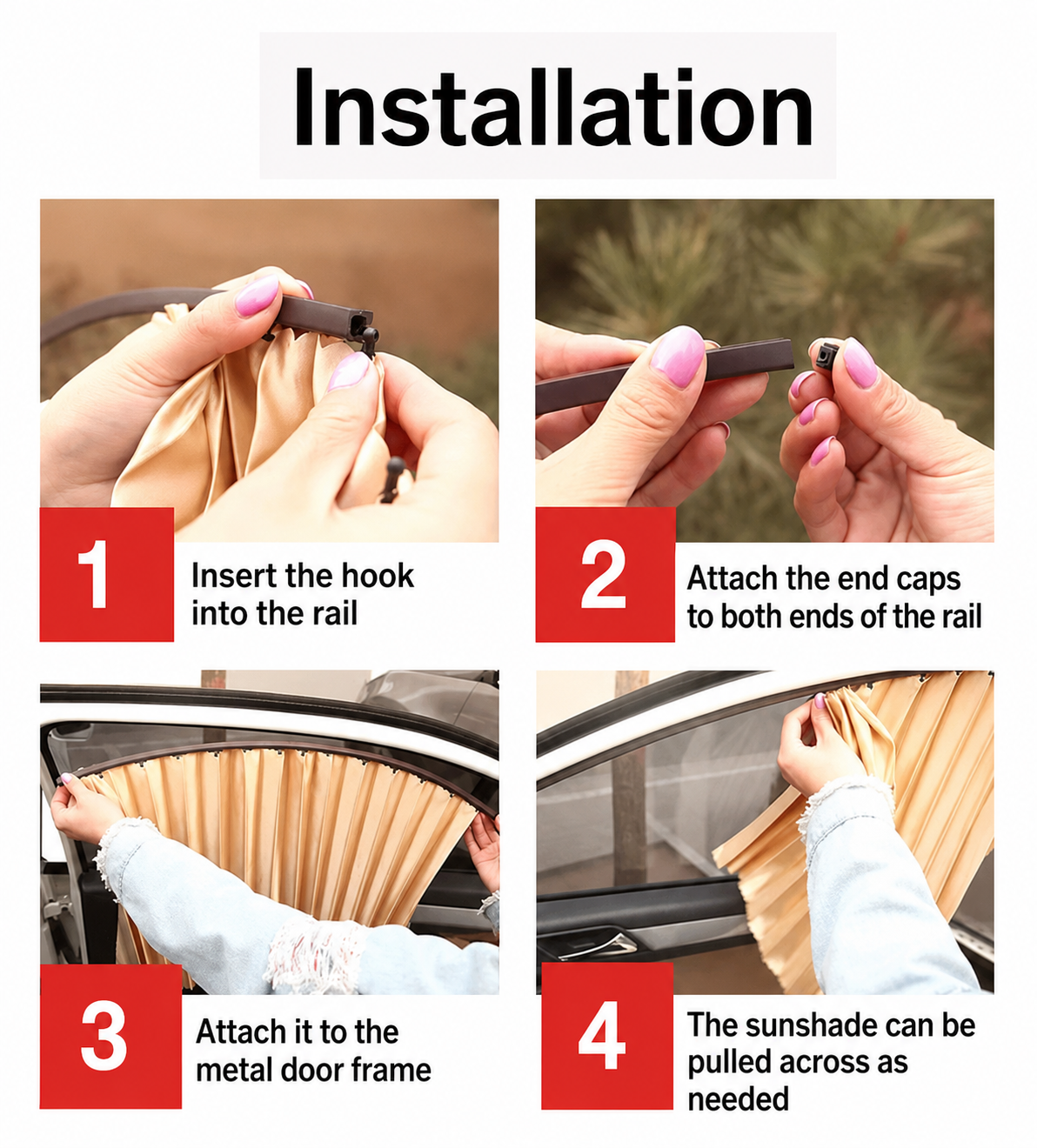 Installation

1

Insert the hook into the rail

2

Attach the end caps to both ends of the rail

3

Attach it to the metal door frame

4

The sunshade can be pulled across as needed