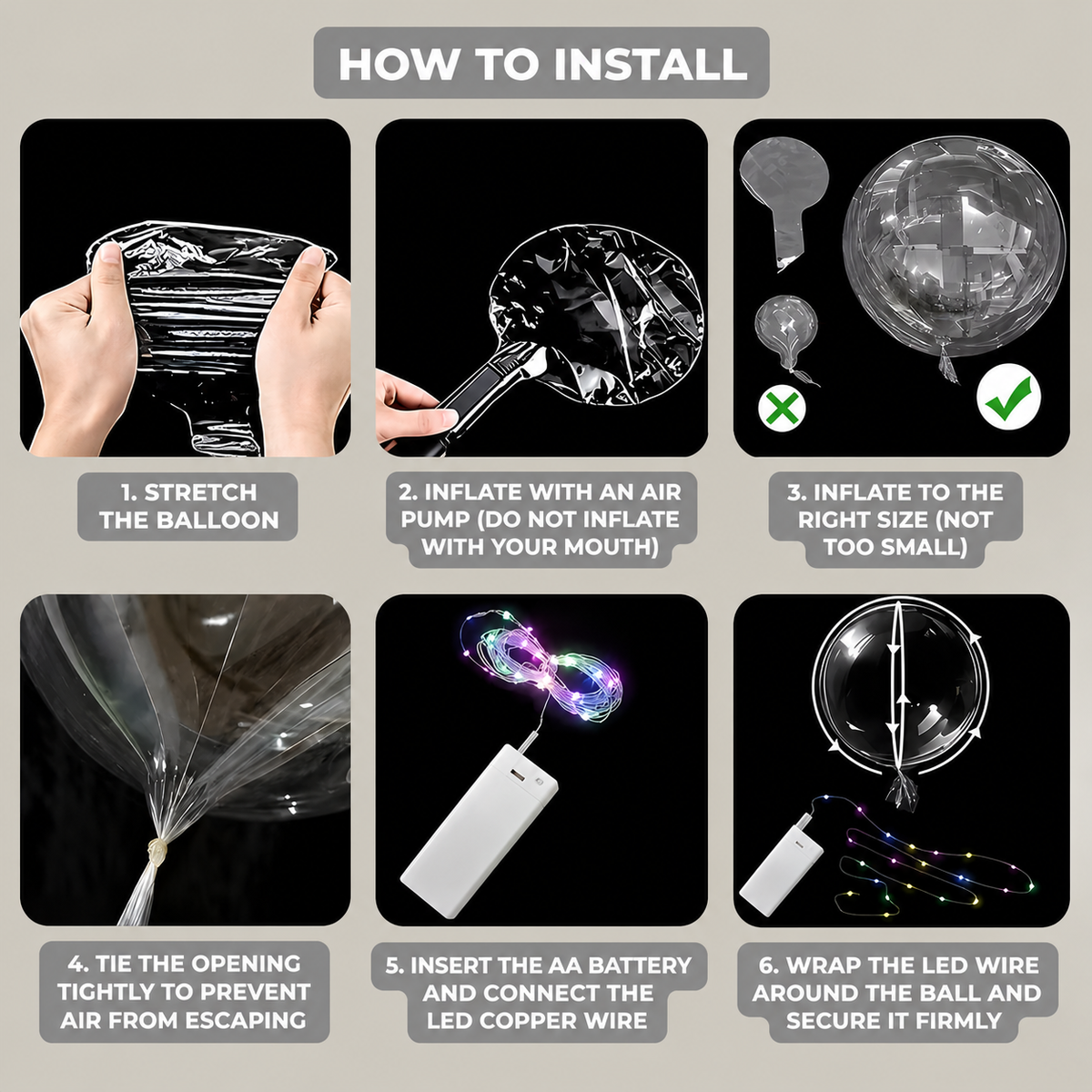 HOW TO INSTALL

1. STRETCH THE BALLOON

2. INFLATE WITH AN AIR PUMP (DO NOT INFLATE WITH YOUR MOUTH)

3. INFLATE TO THE RIGHT SIZE (NOT TOO SMALL)

4. TIE THE OPENING TIGHTLY TO PREVENT AIR FROM ESCAPING

5. INSERT THE AA BATTERY AND CONNECT THE LED COPPER WIRE

6. WRAP THE LED WIRE AROUND THE BALL AND SECURE IT FIRMLY